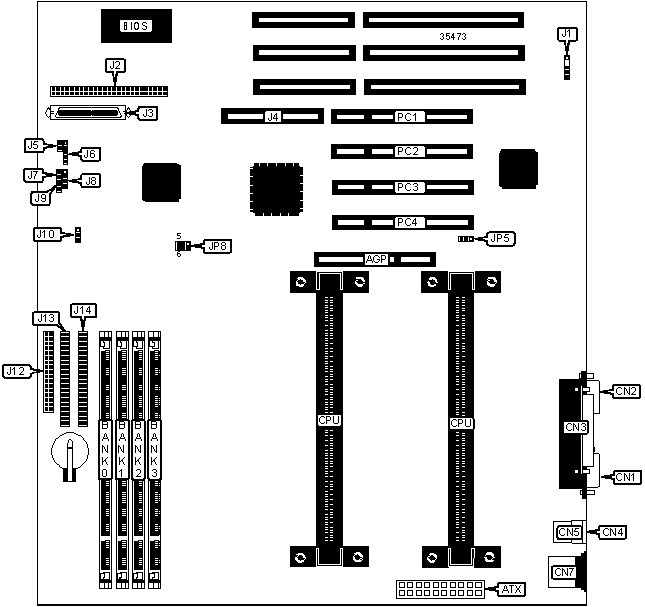 BIOS
35473
J1
J2
J3
J4
PC1
J5
J6
PC2
J7
J8
J9
PC3
PC4
J10
5
6
JP8
JP5
AGP
J13
J14
J12
BANK0
BANK1
BANK2
BANK3
CPU
CPU
CN2
CN3
CN1
CN5
CN4
CN7
ATX