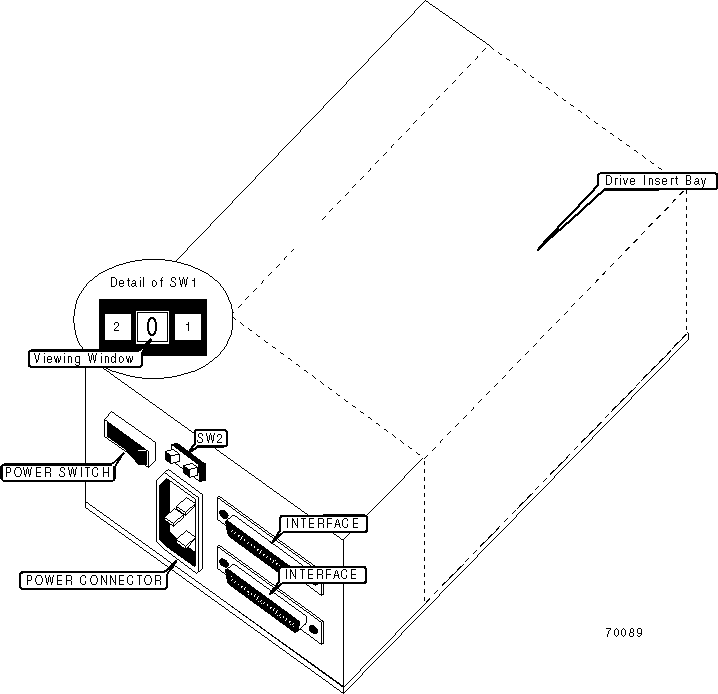 Drive Insert Bay

Detail of SW1

2

0

1

Viewing Window

SW2

POWER SWITCH

INTERFACE

INTERFACE

POWER CONNECTOR

70089