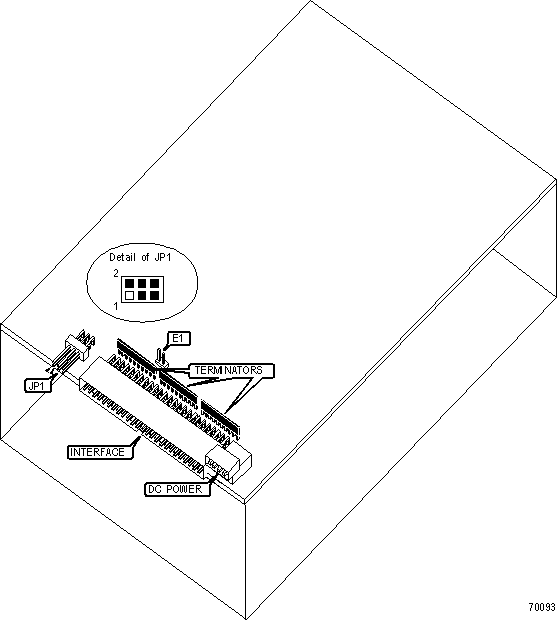 Detail of JP1
2
1
E1
TERMINATORS
JP1
INTERFACE
DC POWER
70093