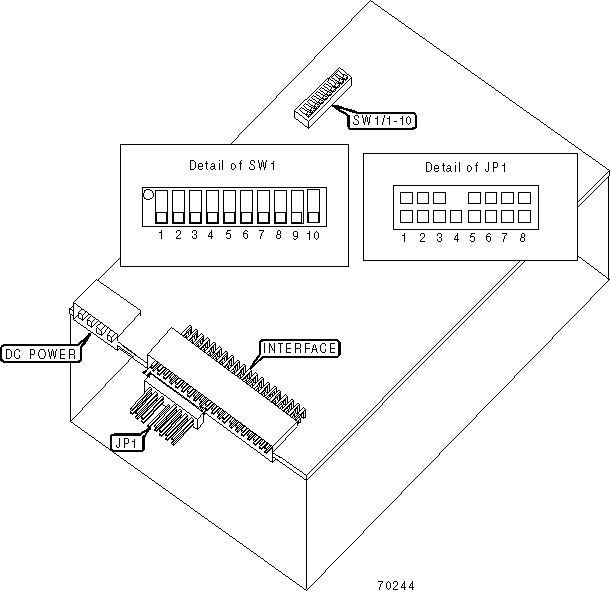 SW1/1-10

Detail of SW1

1 2 3 4 5 6 7 8 9 10

Detail of JP1

1 2 3 4 5 6 7 8

DC POWER

INTERFACE

JP1

70244