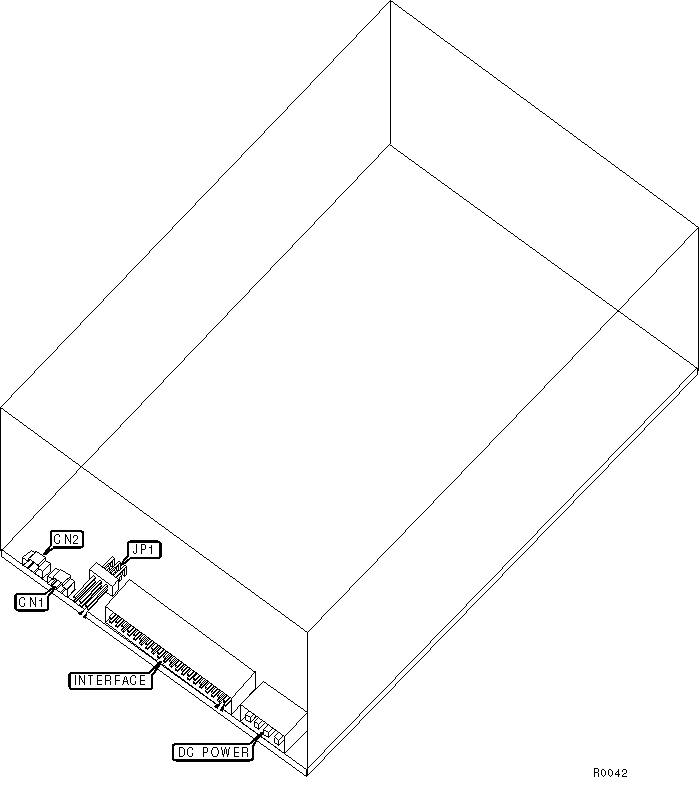 CN2
JP1
CN1
INTERFACE
DC POWER
R0042