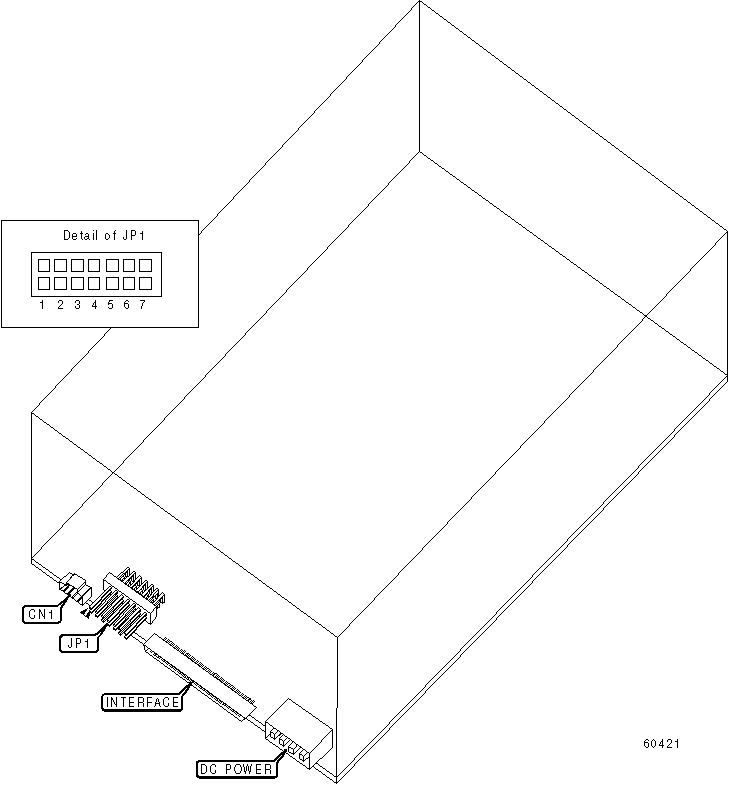 Detail of JP1

1 2 3 4 5 6 7

CN1

JP1

INTERFACE

DC POWER

60421