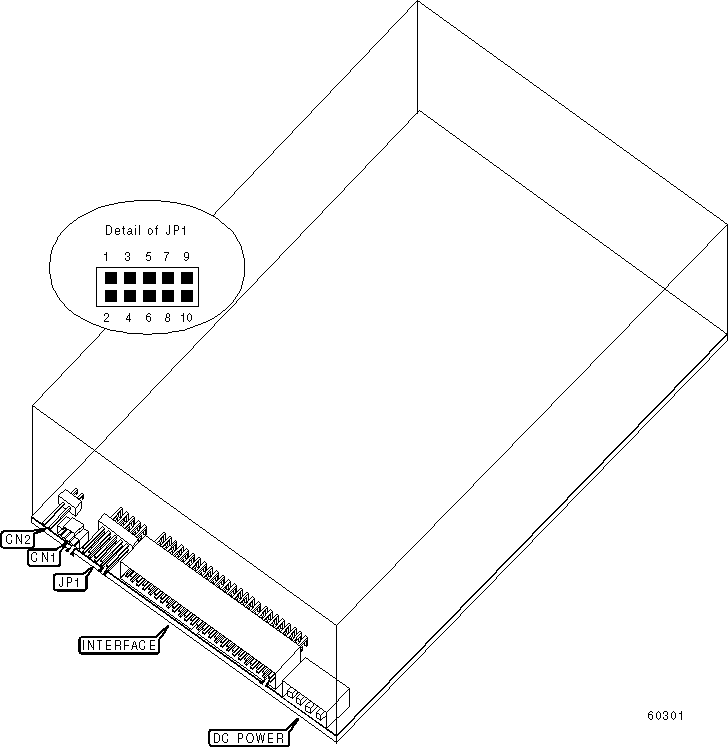 Detail of JP1

1 3 5 7 9

2 4 6 8 10

CN2

CN1

JP1

INTERFACE

DC POWER

60301