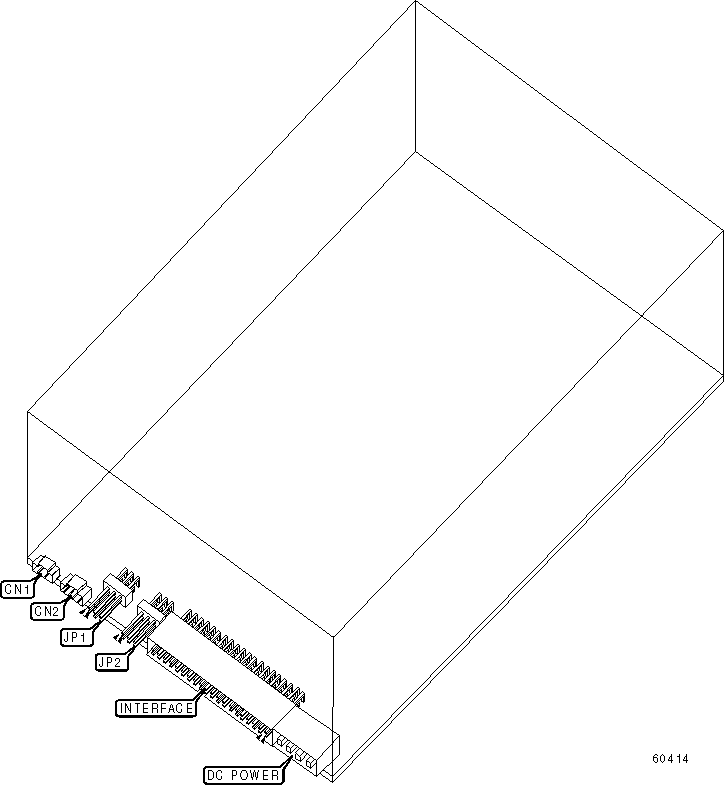 CN1
CN2
JP1
JP2
INTERFACE
DC POWER
60414