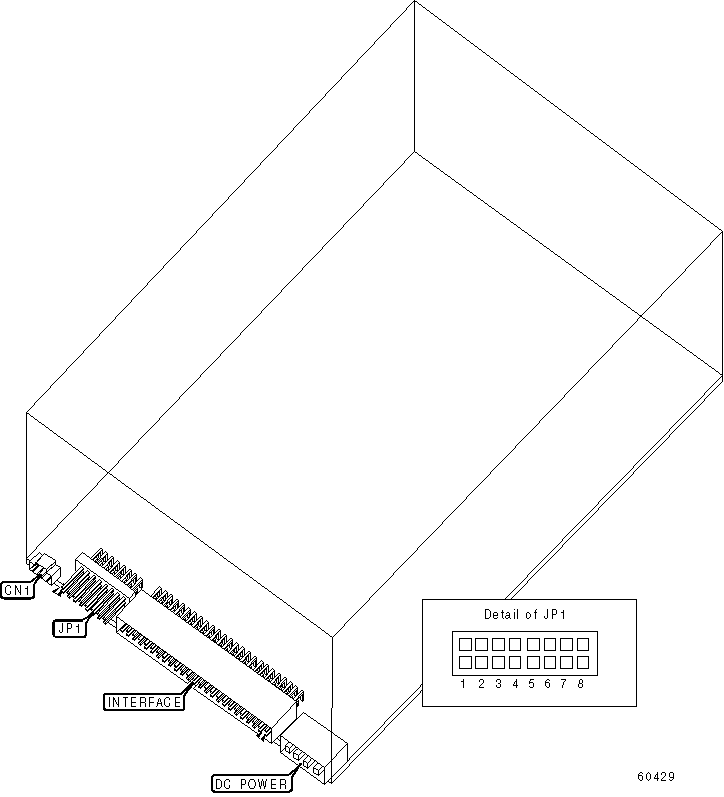 CN1
JP1
INTERFACE
DC POWER
Detail of JP1
1 2 3 4 5 6 7 8
60429