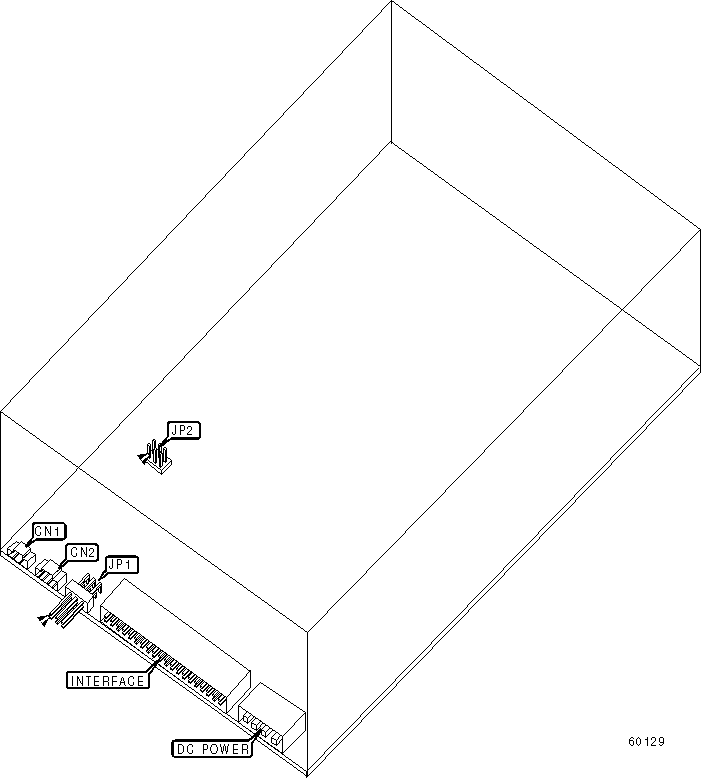 JP2

CN1

CN2

JP1

INTERFACE

DC POWER

60129