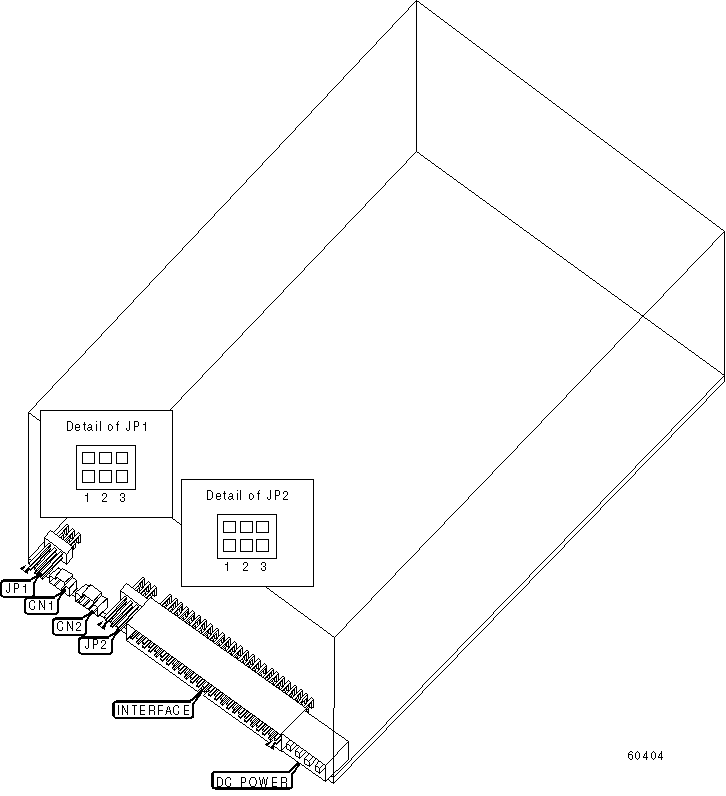 Detail of JP1

1 2 3

Detail of JP2

1 2 3

JP1

CN1

CN2

JP2

INTERFACE

DC POWER

60404